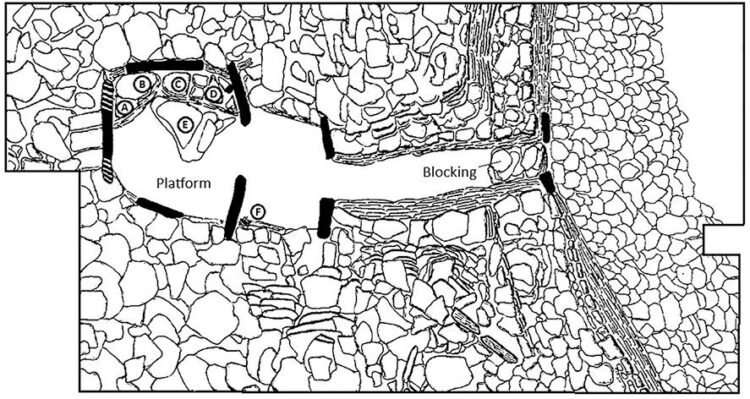 B
C
D
A
E
Platform
Blocking
F